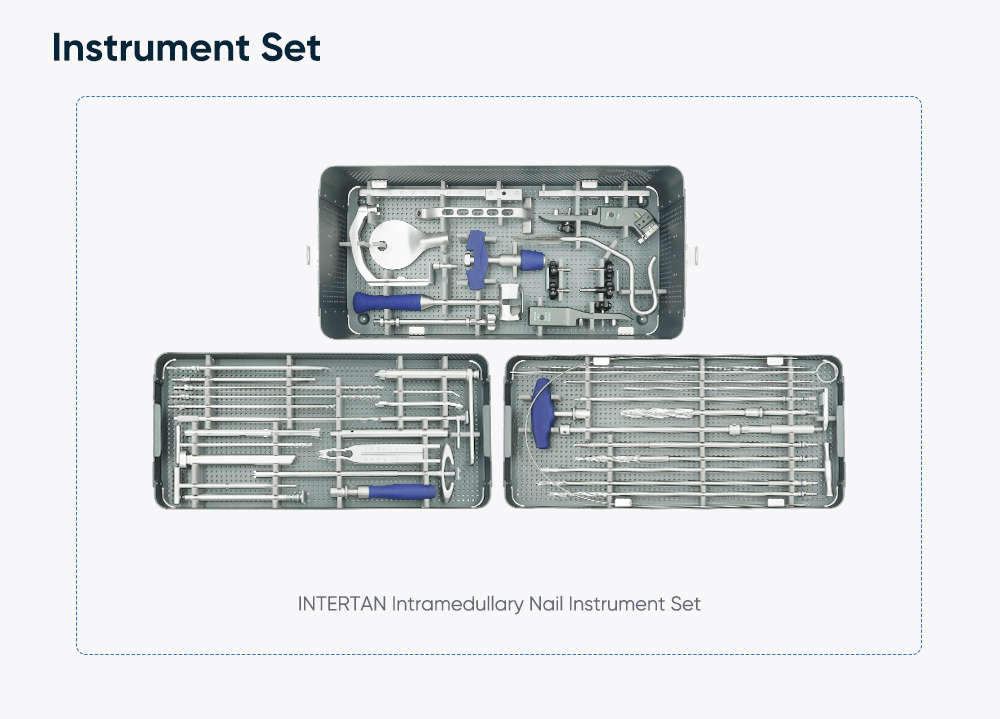 Instrument Set

INTERTAN Intramedullary Nail Instrument Set