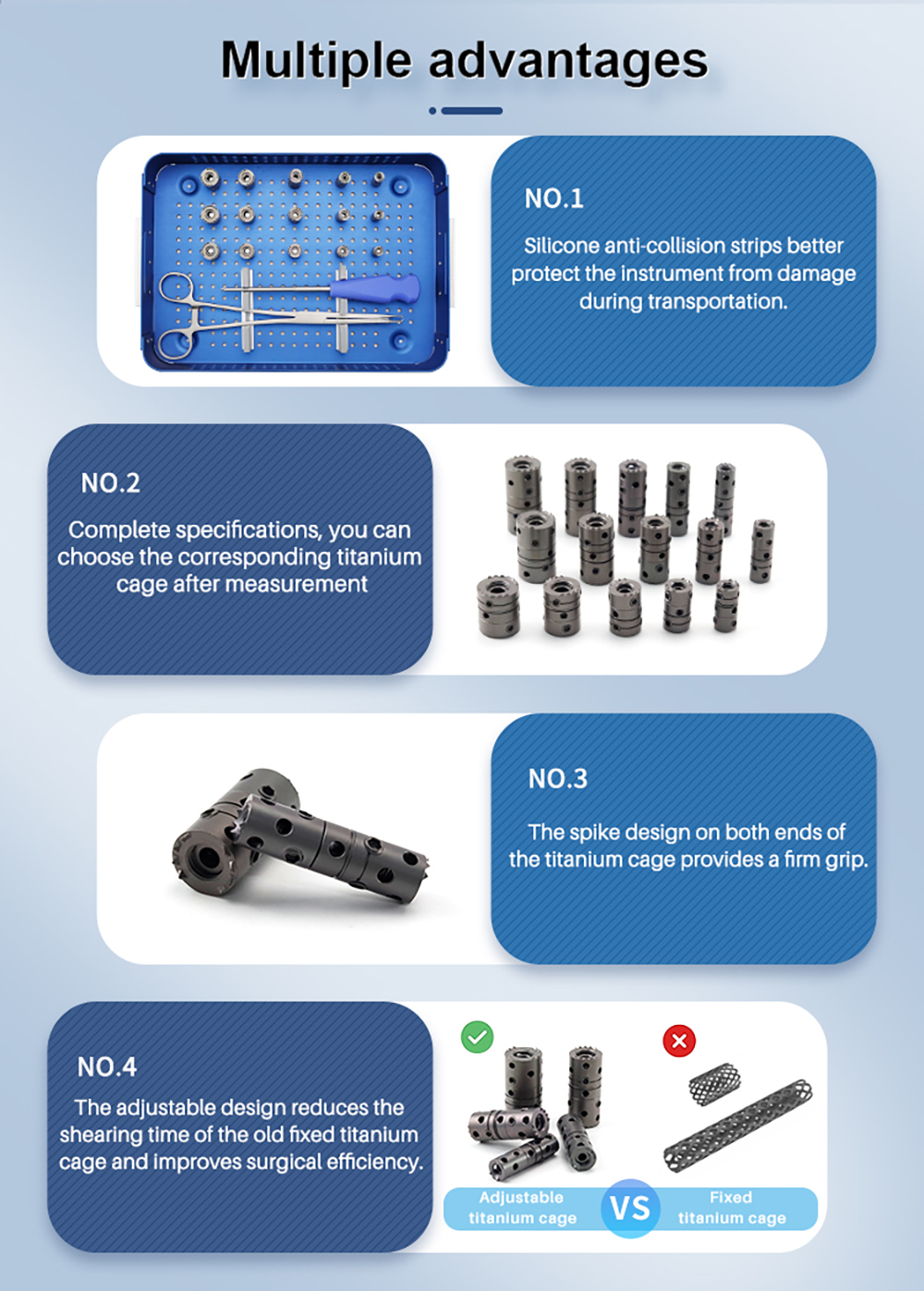 Multiple advantages

NO.1

Silicone anti-collision strips better protect the instrument from damage during transportation.

NO.2

Complete specifications, you can choose the corresponding titanium cage after measurement

NO.3

The spike design on both ends of the titanium cage provides a firm grip.

NO.4

The adjustable design reduces the shearing time of the old fixed titanium cage and improves surgical efficiency.

Adjustable titanium cage

VS

Fixed titanium cage