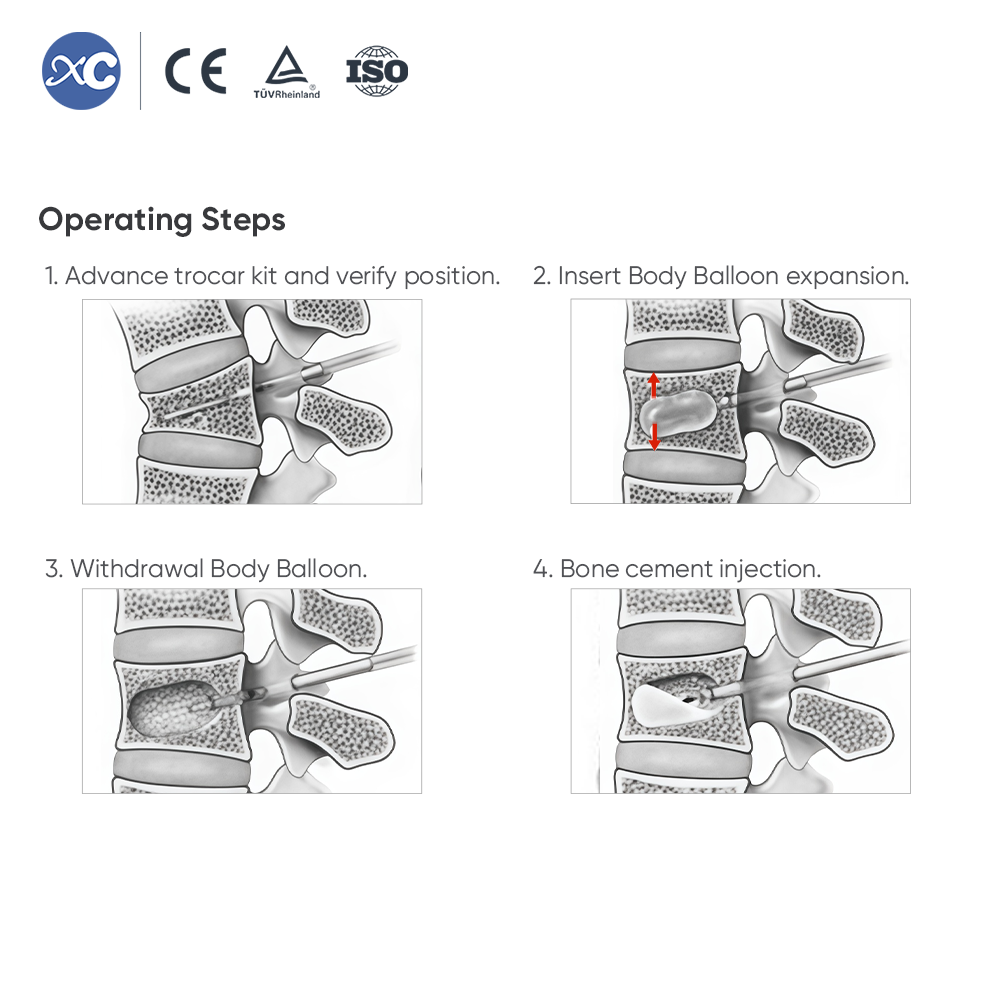 XC CE TÜVRheinland ISO

Operating Steps

1. Advance trocar kit and verify position.

2. Insert Body Balloon expansion.

3. Withdrawal Body Balloon.

4. Bone cement injection.