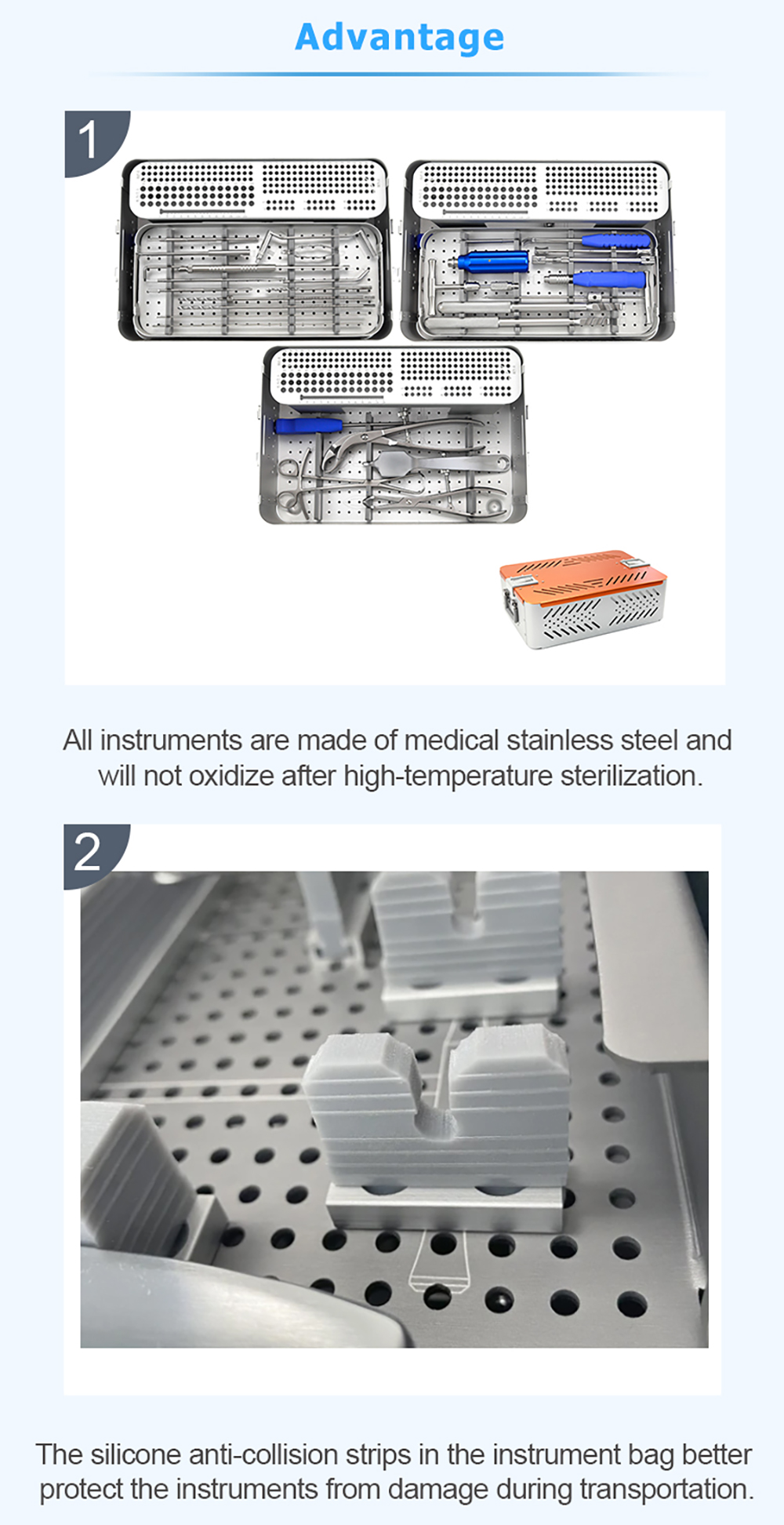 Advantage

1

All instruments are made of medical stainless steel and will not oxidize after high-temperature sterilization.

2

The silicone anti-collision strips in the instrument bag better protect the instruments from damage during transportation.