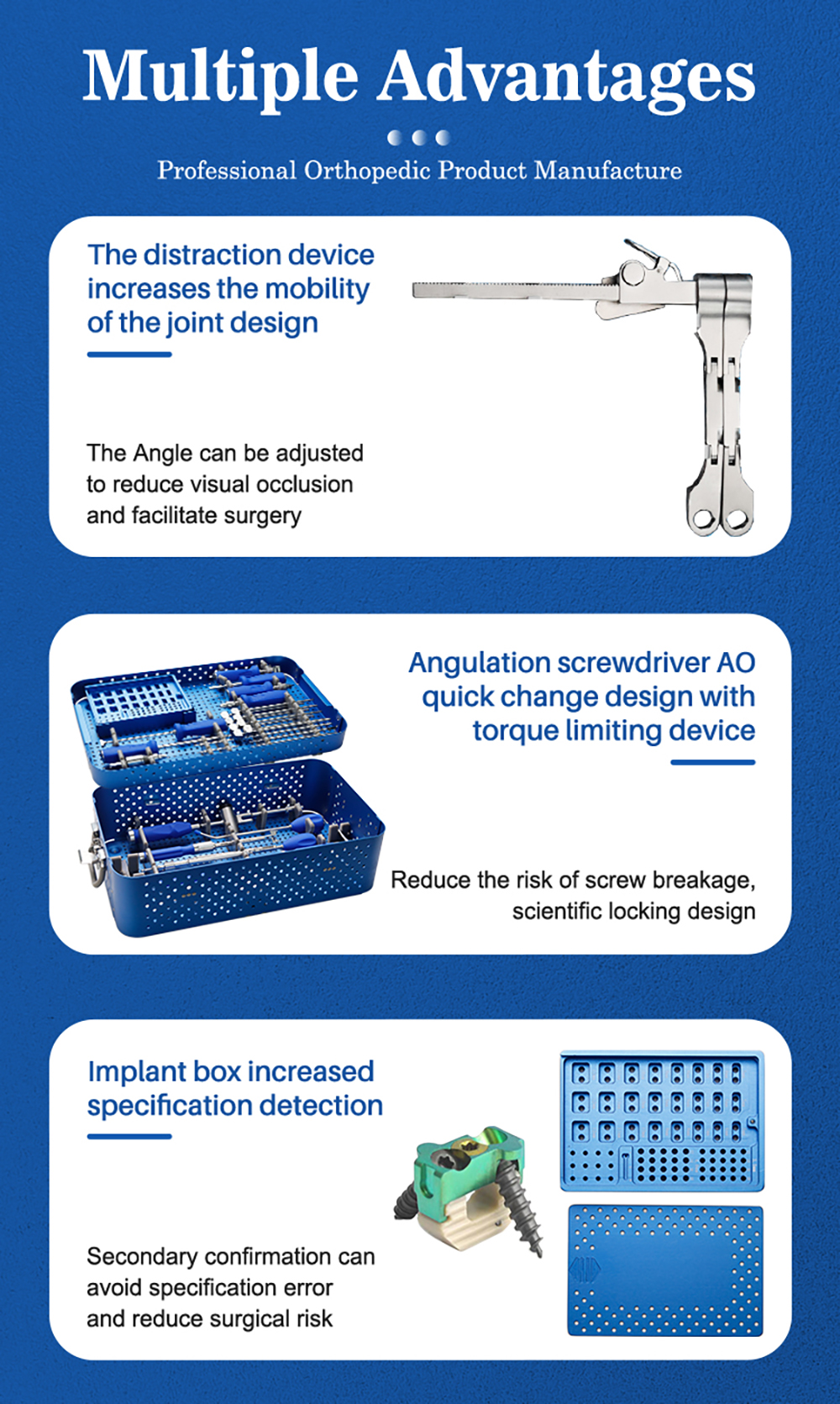 Multiple Advantages

Professional Orthopedic Product Manufacture

The distraction device increases the mobility of the joint design

The Angle can be adjusted to reduce visual occlusion and facilitate surgery

Angulation screwdriver AO quick change design with torque limiting device

Reduce the risk of screw breakage, scientific locking design

Implant box increased specification detection

Secondary confirmation can avoid specification error and reduce surgical risk