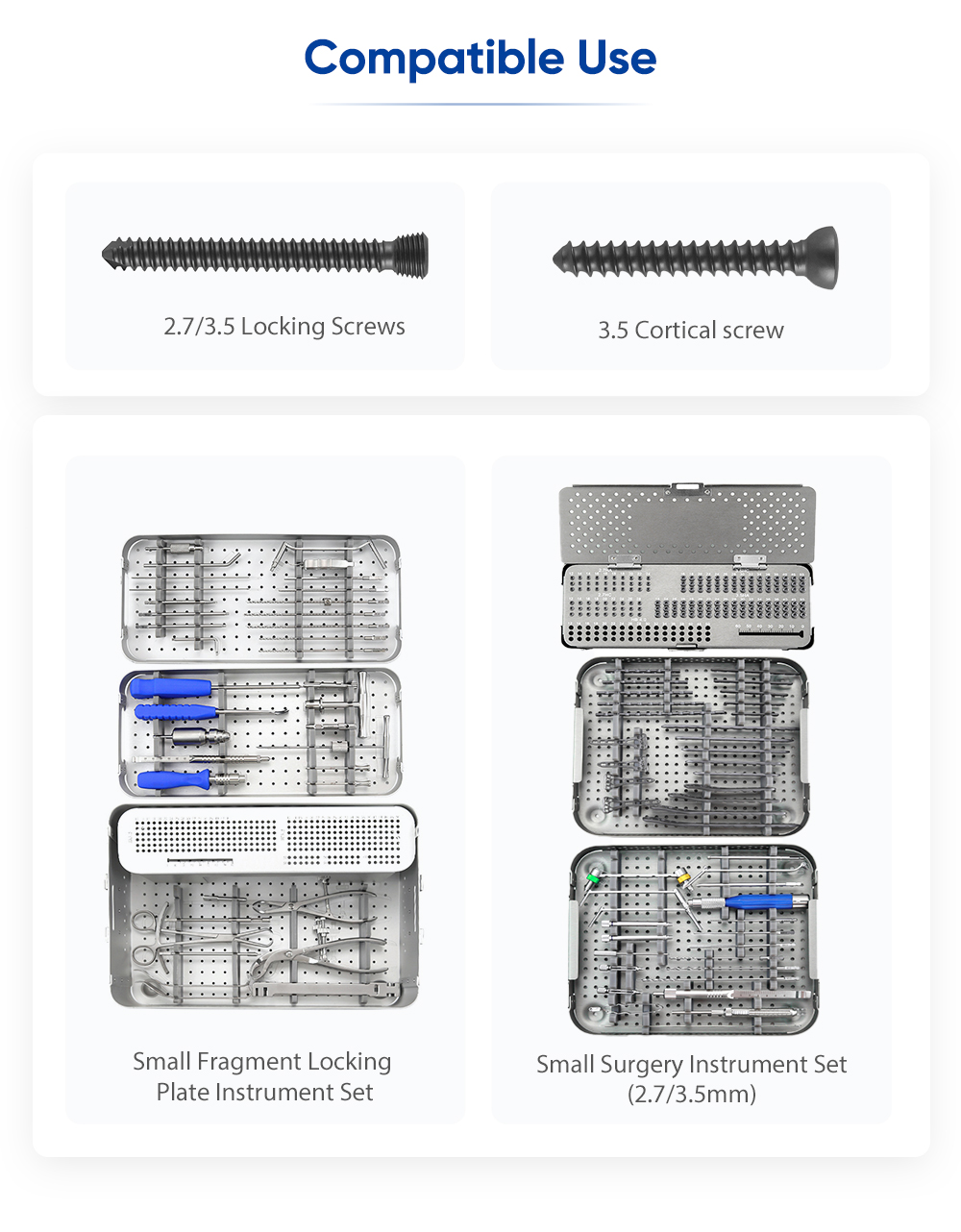 Compatible Use

2.7/3.5 Locking Screws

3.5 Cortical screw

Small Fragment Locking Plate Instrument Set

Small Surgery Instrument Set (2.7/3.5mm)