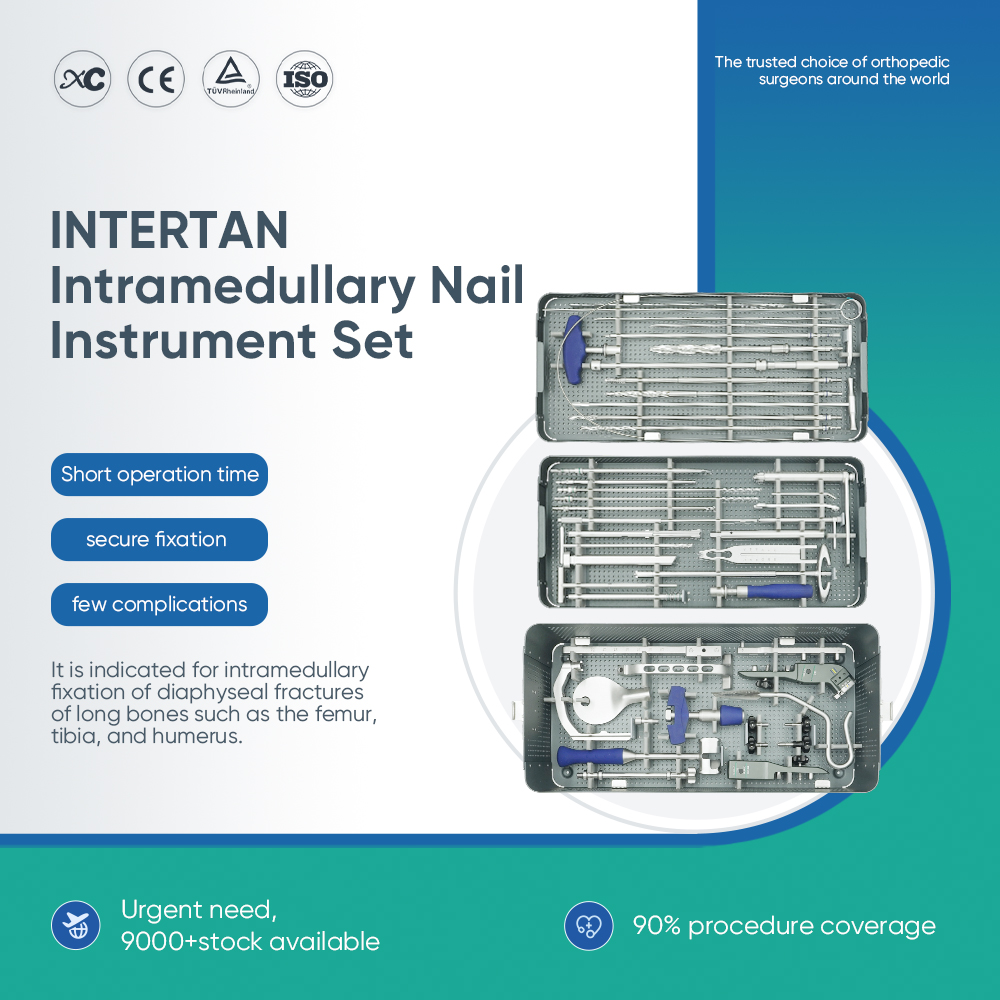 XC CE TÜVRheinland ISO

The trusted choice of orthopedic surgeons around the world

INTERTAN Intramedullary Nail Instrument Set

Short operation time

secure fixation

few complications

It is indicated for intramedullary fixation of diaphyseal fractures of long bones such as the femur, tibia, and humerus.

Urgent need, 9000+stock available

90% procedure coverage