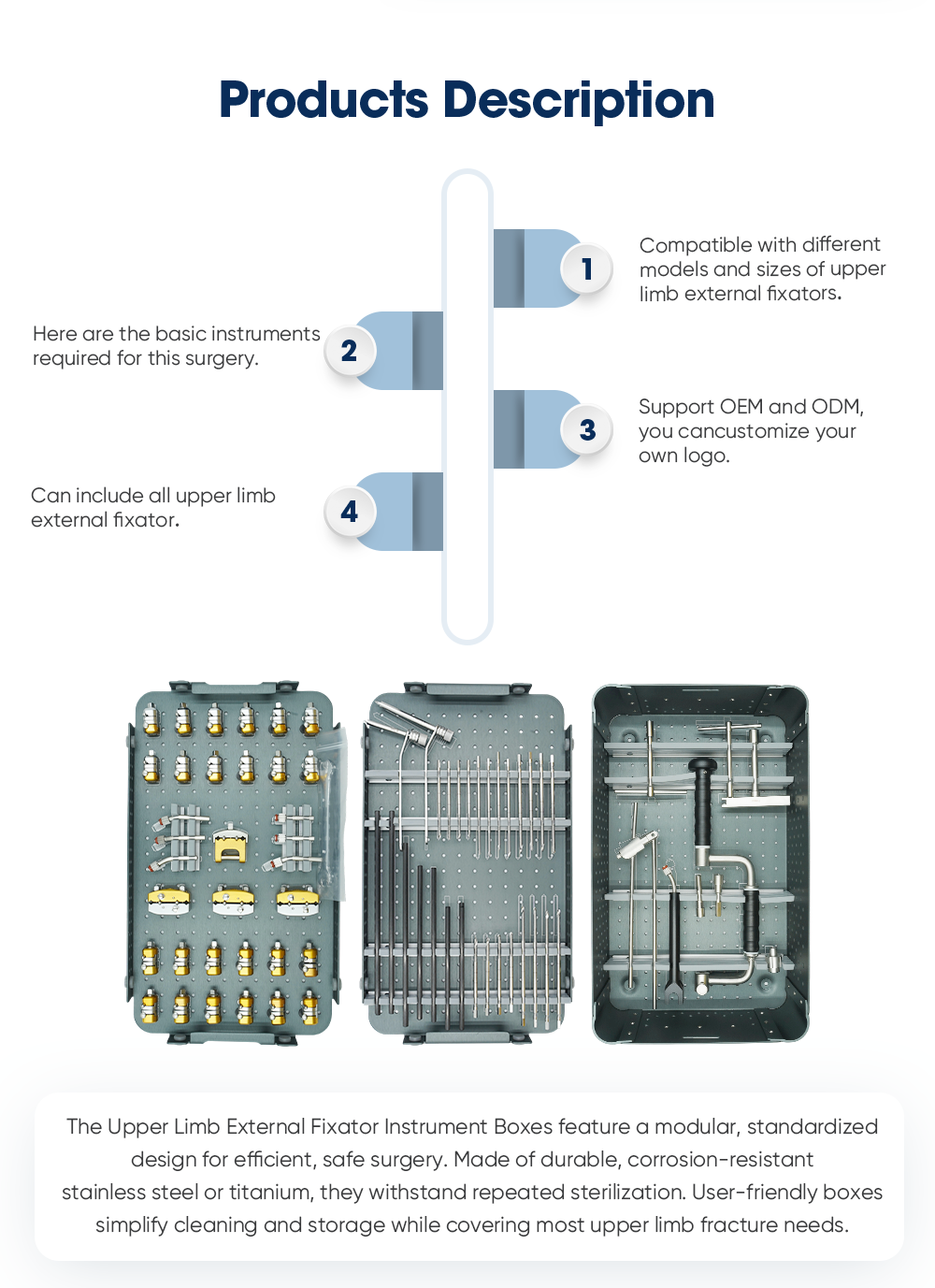 Products Description

1
Compatible with different models and sizes of upper limb external fixators.

2
Here are the basic instruments required for this surgery.

3
Support OEM and ODM, you cancustomize your own logo.

4
Can include all upper limb external fixator.

The Upper Limb External Fixator Instrument Boxes feature a modular, standardized design for efficient, safe surgery. Made of durable, corrosion-resistant stainless steel or titanium, they withstand repeated sterilization. User-friendly boxes simplify cleaning and storage while covering most upper limb fracture needs.