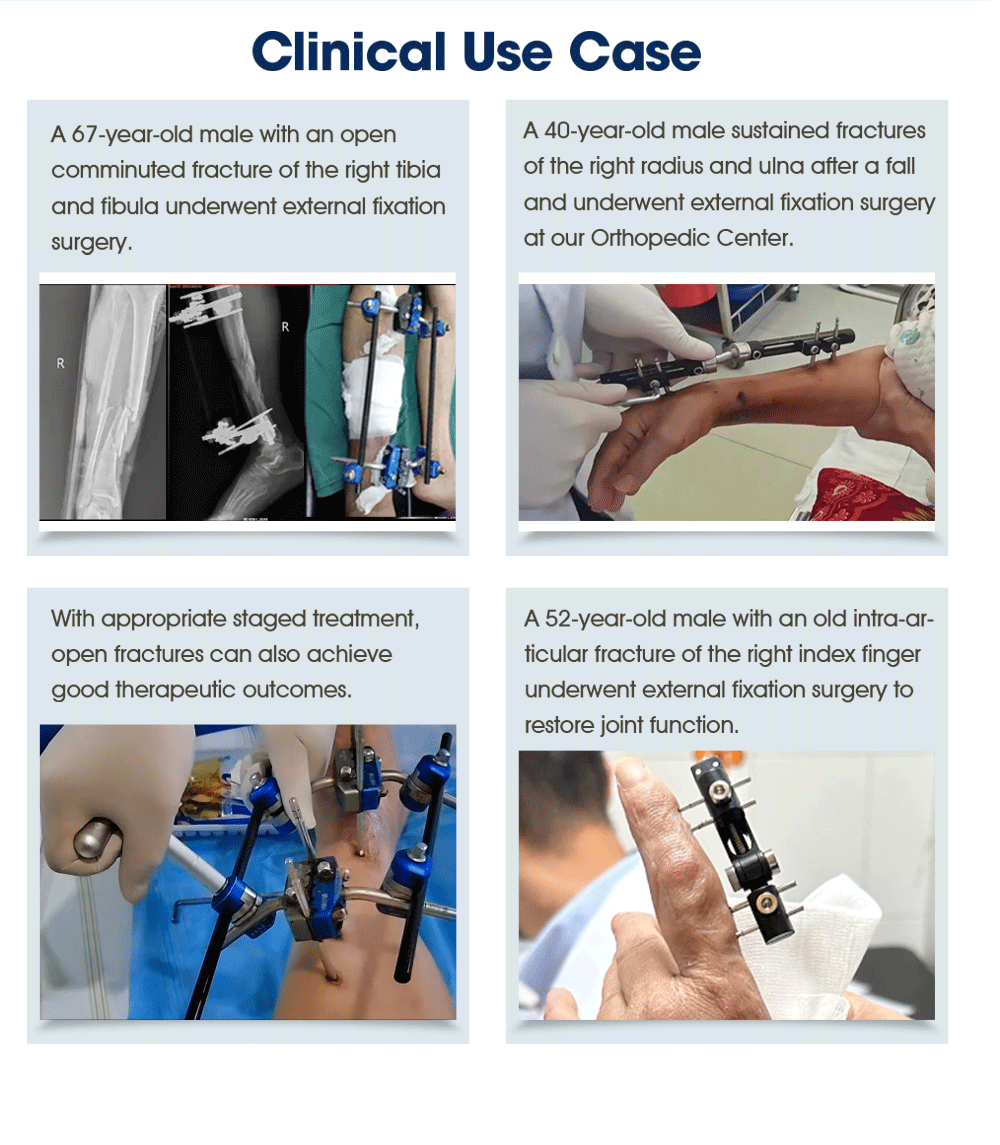 Clinical Use Case

A 67-year-old male with an open comminuted fracture of the right tibia and fibula underwent external fixation surgery.

R

R

A 40-year-old male sustained fractures of the right radius and ulna after a fall and underwent external fixation surgery at our Orthopedic Center.

With appropriate staged treatment, open fractures can also achieve good therapeutic outcomes.

A 52-year-old male with an old intra-articular fracture of the right index finger underwent external fixation surgery to restore joint function.