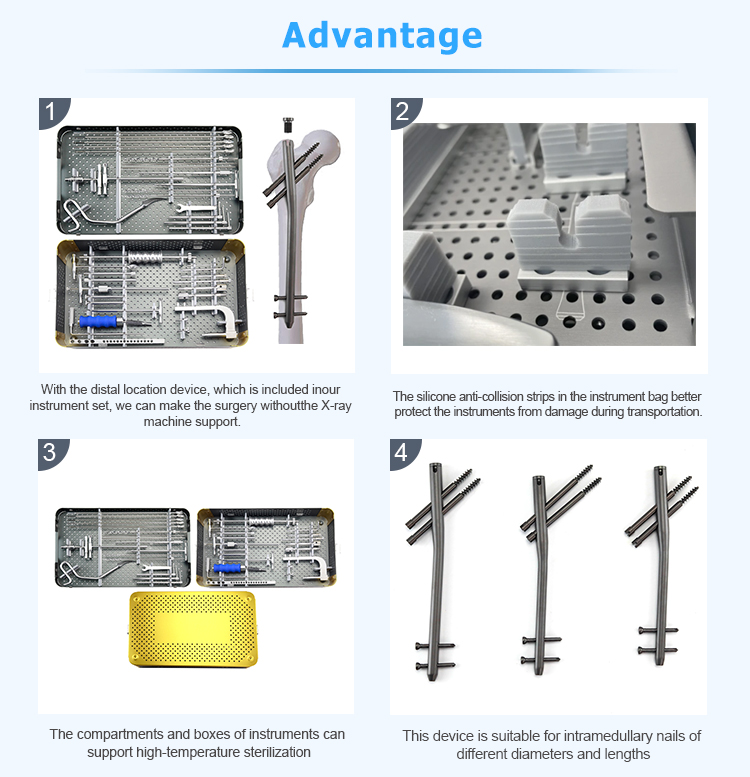 Advantage

1

With the distal location device, which is included inour instrument set, we can make the surgery withoutthe X-ray machine support.

2

The silicone anti-collision strips in the instrument bag better protect the instruments from damage during transportation.

3

The compartments and boxes of instruments can support high-temperature sterilization

4

This device is suitable for intramedullary nails of different diameters and lengths