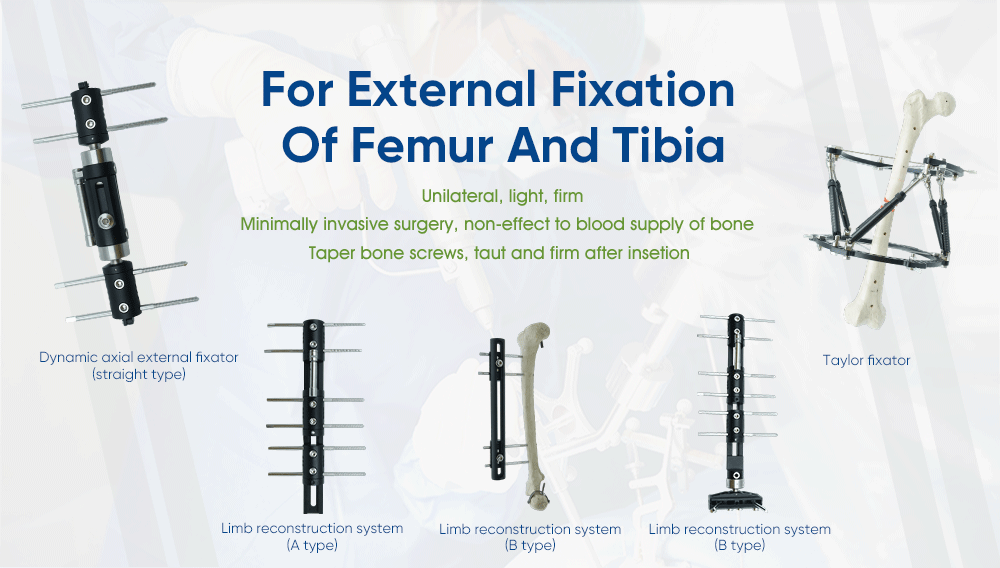 For External Fixation Of Femur And Tibia

Unilateral, light, firm
Minimally invasive surgery, non-effect to blood supply of bone
Taper bone screws, taut and firm after insetion

Dynamic axial external fixator (straight type)

Taylor fixator

Limb reconstruction system (A type)

Limb reconstruction system (B type)

Limb reconstruction system (B type)